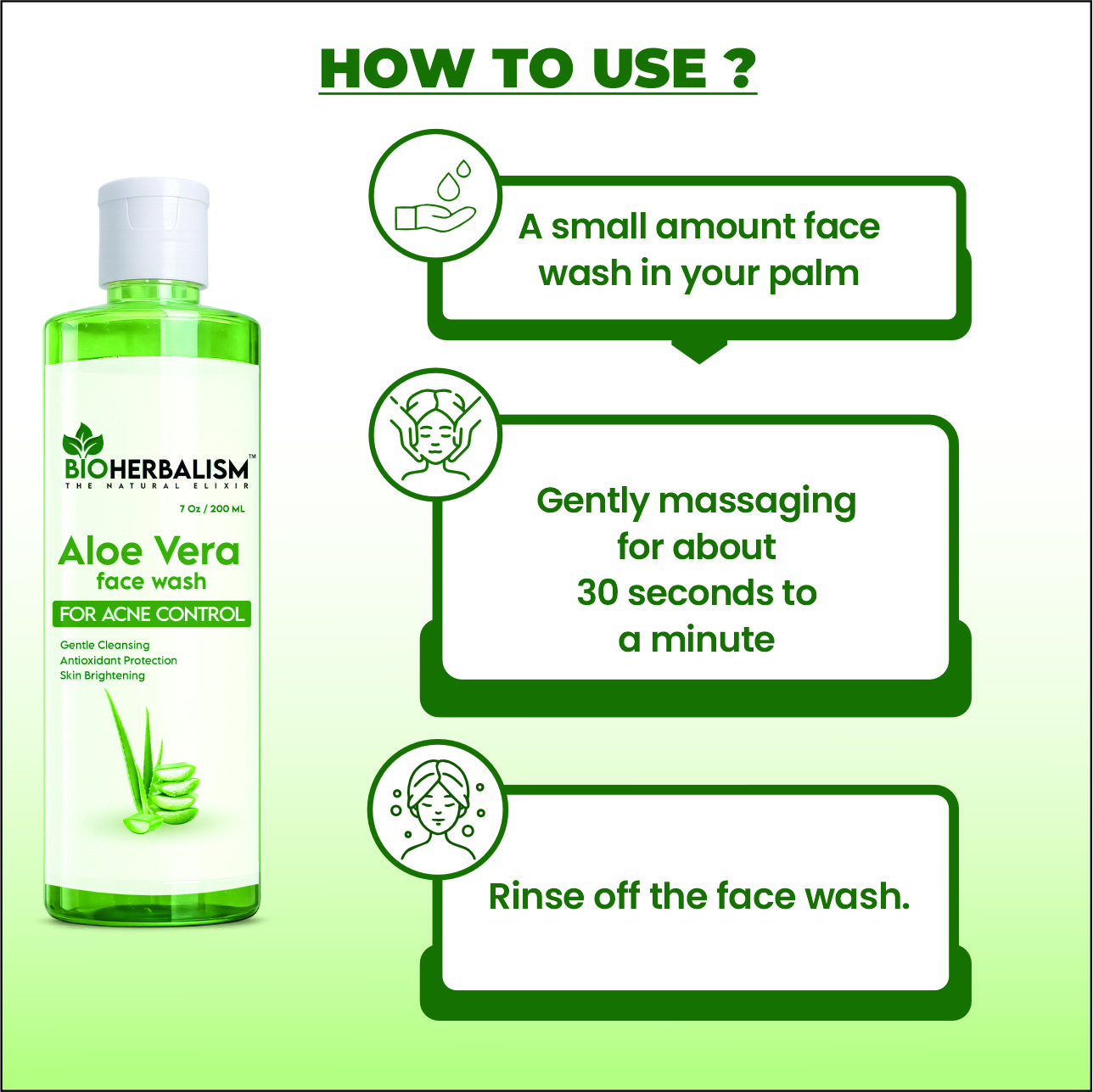 HOW TO USE ?

BIOHERBALISM™
THE NATURAL ELIXIR
7 Oz / 200 ML
Aloe Vera
face wash
FOR ACNE CONTROL
Gentle Cleansing
Antioxidant Protection
Skin Brightening

A small amount face wash in your palm

Gently massaging for about 30 seconds to a minute

Rinse off the face wash.